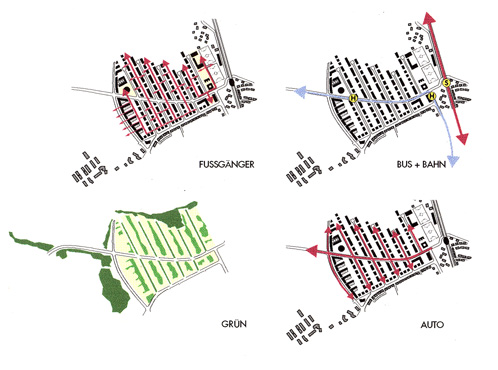 FUSSGÄNGER

H
H
S

BUS + BAHN

GRÜN

AUTO