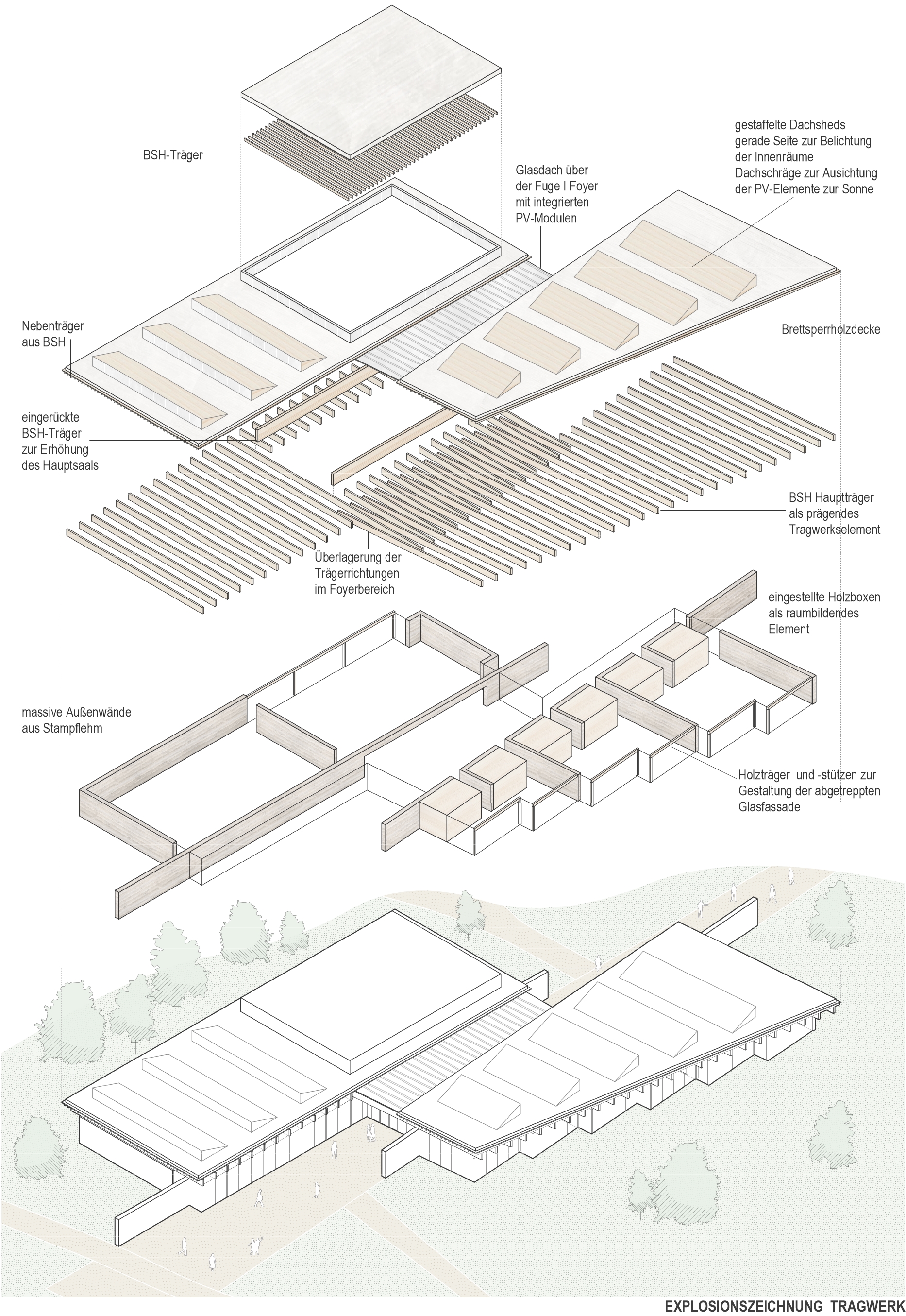 BSH-Träger

Glasdach über der Fuge I Foyer mit integrierten PV-Modulen

gestaffelte Dachsheds gerade Seite zur Belichtung der Innenräume Dachschräge zur Ausichtung der PV-Elemente zur Sonne

Nebenträger aus BSH

Brettsperrholzdecke

eingerückte BSH-Träger zur Erhöhung des Hauptsaals

BSH Hauptträger als prägendes Tragwerkselement

Überlagerung der Trägerrichtungen im Foyerbereich

eingestellte Holzboxen als raumbildendes Element

massive Außenwände aus Stampflehm

Holzträger und -stützen zur Gestaltung der abgetreppten Glasfassade

EXPLOSIONSZEICHNUNG TRAGWERK