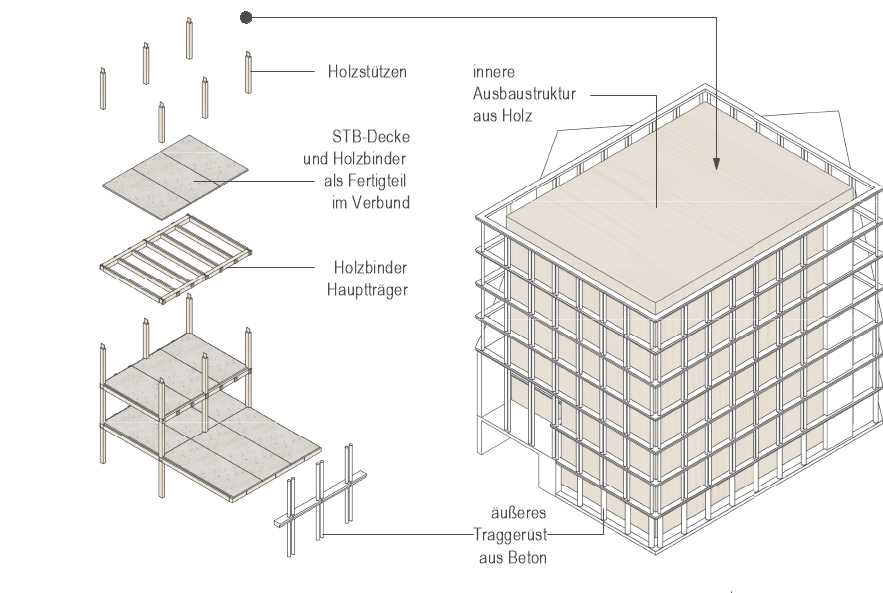 Holzstützen

STB-Decke
und Holzbinder
als Fertigteil
im Verbund

Holzbinder
Hauptträger

innere
Ausbaustruktur
aus Holz

äußeres
Traggerüst
aus Beton