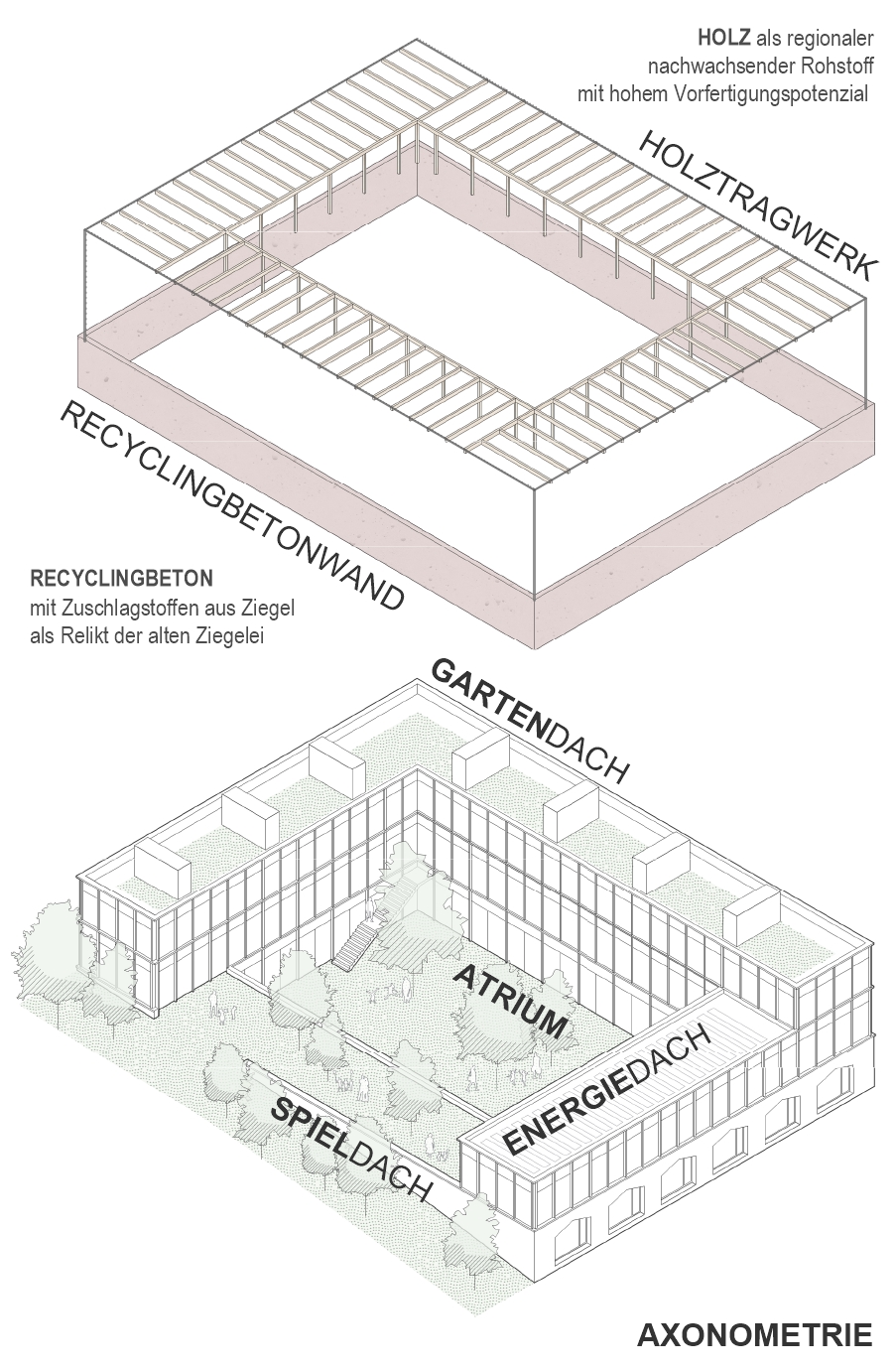 HOLZ als regionaler nachwachsender Rohstoff mit hohem Vorfertigungspotenzial

HOLZTRAGWERK

RECYCLINGBETONWAND

RECYCLINGBETON mit Zuschlagstoffen aus Ziegel als Relikt der alten Ziegelei

GARTENDACH

ATRIUM

ENERGIEDACH

SPIELDACH

AXONOMETRIE