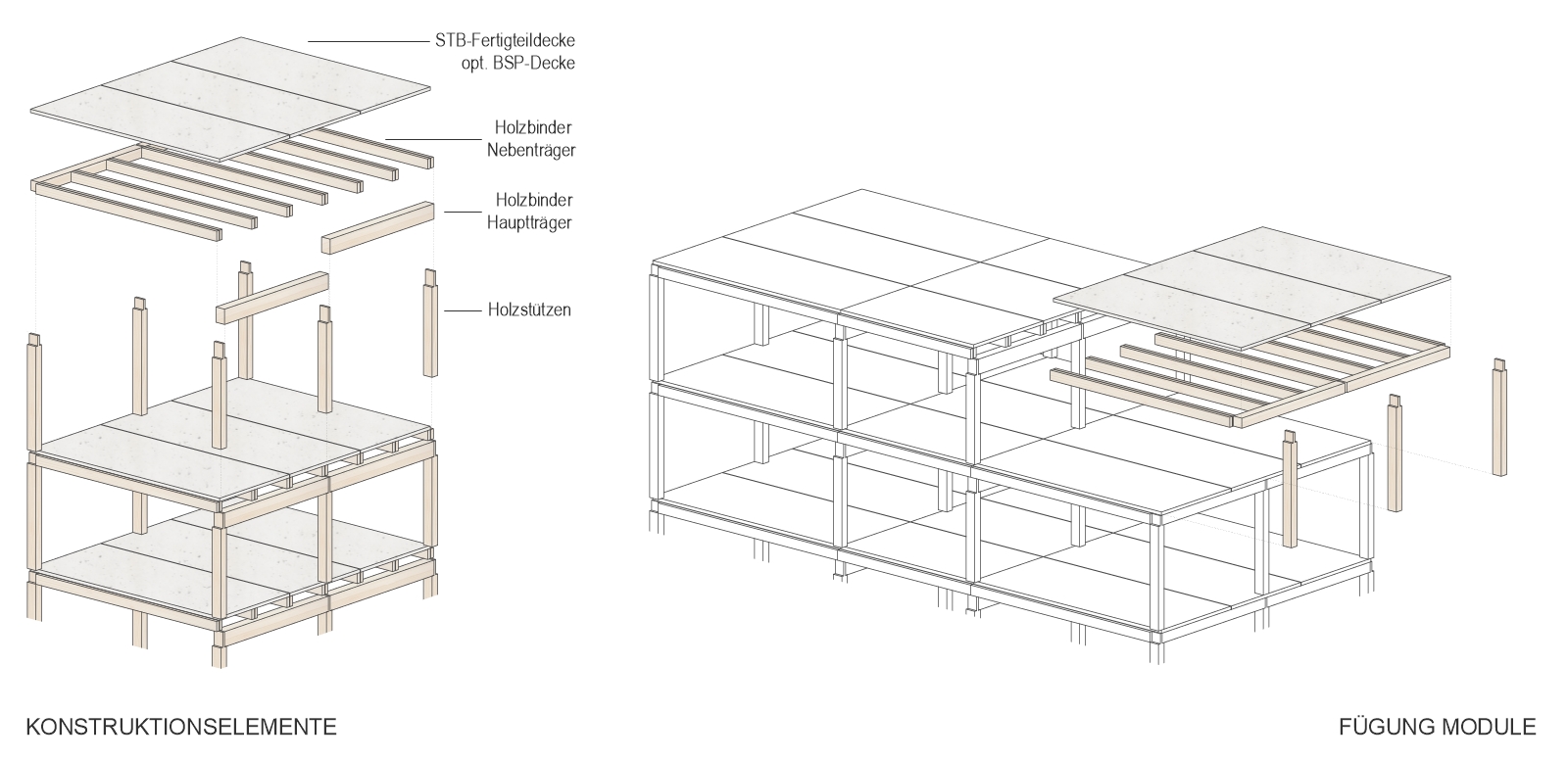 STB-Fertigteildecke
opt. BSP-Decke

Holzbinder
Nebenträger

Holzbinder
Hauptträger

Holzstützen

KONSTRUKTIONSELEMENTE

FÜGUNG MODULE