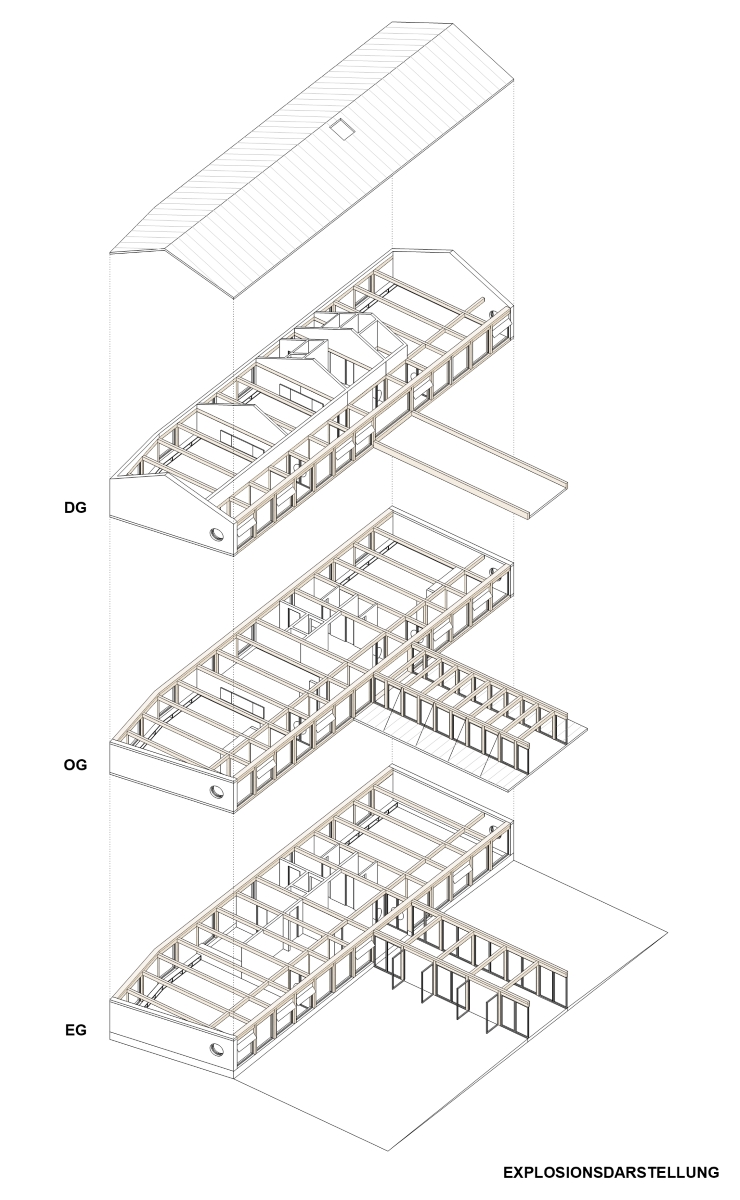 DG

OG

EG

EXPLOSIONSDARSTELLUNG